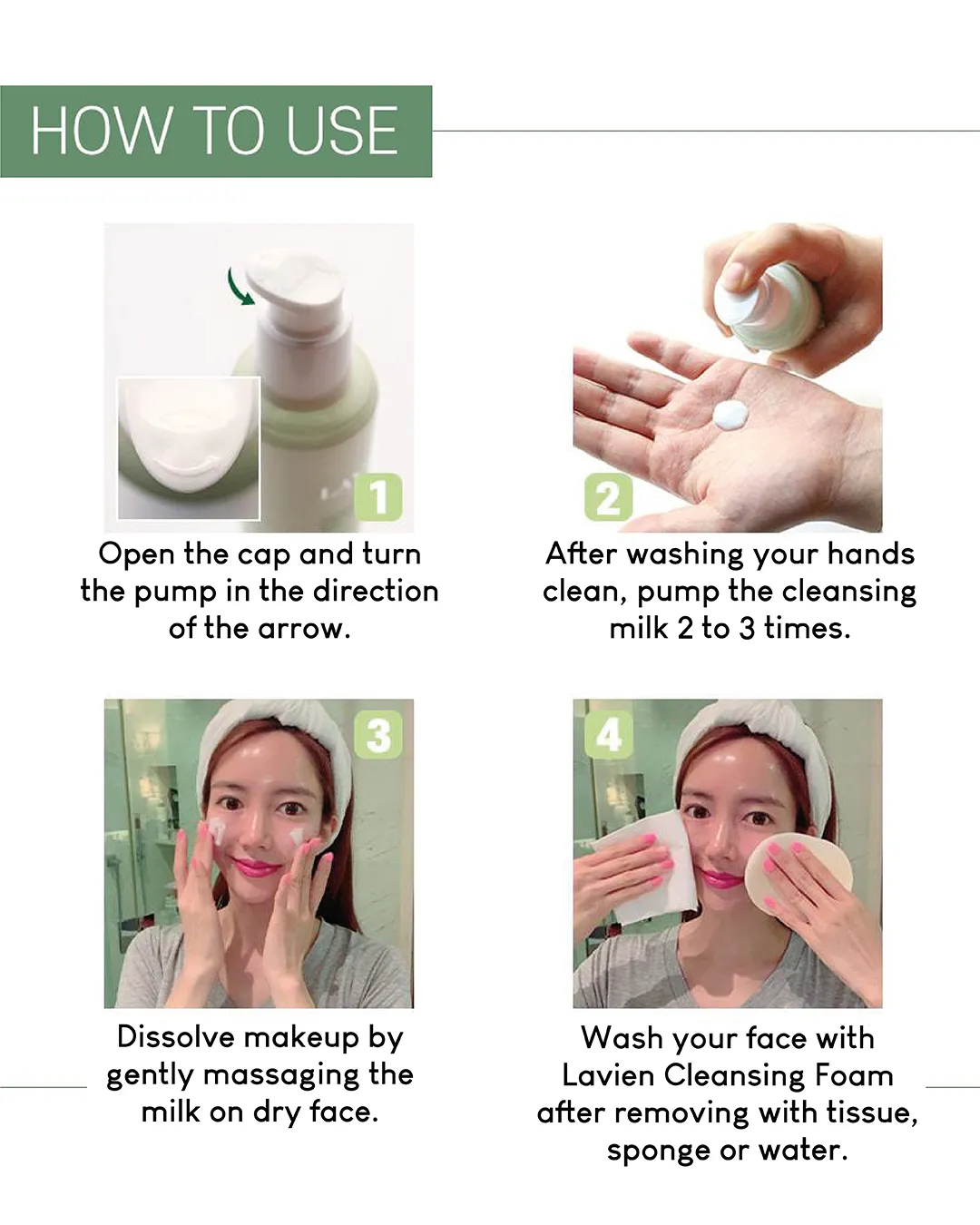 HOW TO USE

1

Open the cap and turn the pump in the direction of the arrow.

2

After washing your hands clean, pump the cleansing milk 2 to 3 times.

3

Dissolve makeup by gently massaging the milk on dry face.

4

Wash your face with Lavien Cleansing Foam after removing with tissue, sponge or water.