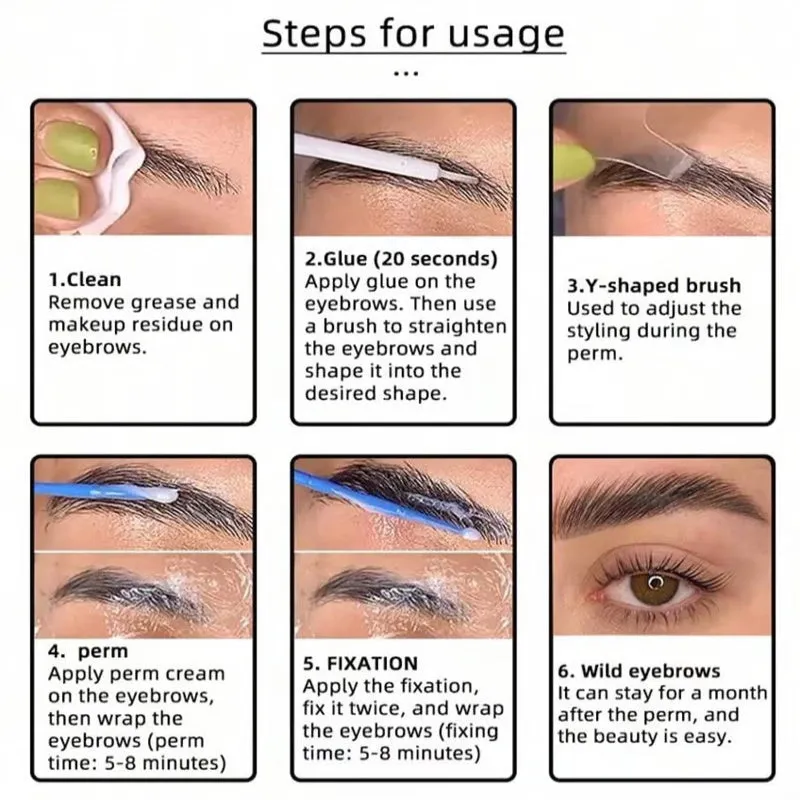 Steps for usage

...

1.Clean
Remove grease and makeup residue on eyebrows.

2.Glue (20 seconds)
Apply glue on the eyebrows. Then use a brush to straighten the eyebrows and shape it into the desired shape.

3.Y-shaped brush
Used to adjust the styling during the perm.

4. perm
Apply perm cream on the eyebrows, then wrap the eyebrows (perm time: 5-8 minutes)

5. FIXATION
Apply the fixation, fix it twice, and wrap the eyebrows (fixing time: 5-8 minutes)

6. Wild eyebrows
It can stay for a month after the perm, and the beauty is easy.